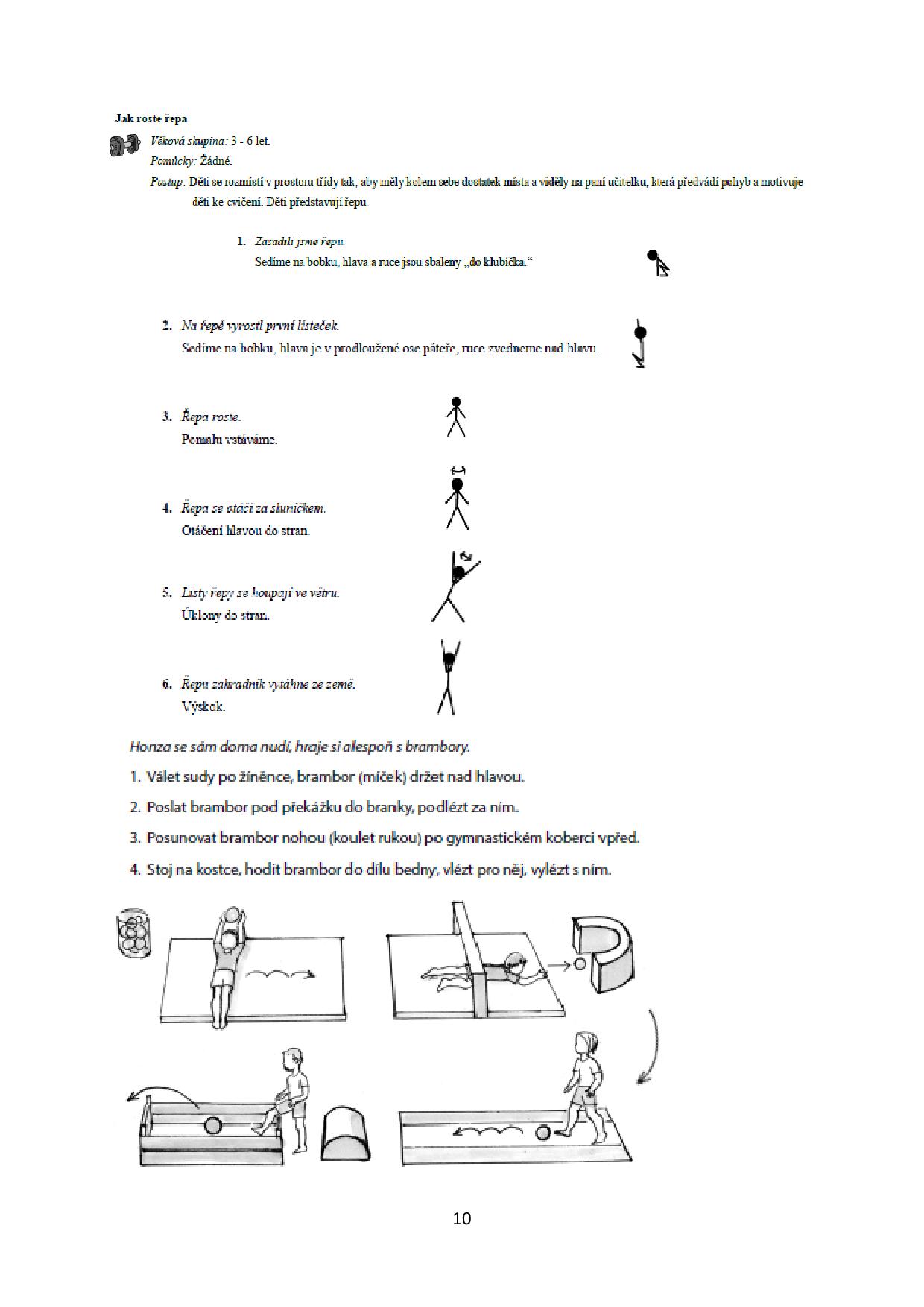 Jak roste řepa

Věková skupina: 3 - 6 let.

Pomůcky: Žádné.

Postup: Děti se rozmístí v prostoru třídy tak, aby měly kolem sebe dostatek místa a viděly na paní učitelku, která předvádí pohyb a motivuje děti ke cvičení. Děti představují řepu.

1. Zasadili jsme řepu.
Sedíme na bobku, hlava a ruce jsou sbaleny „do klubíčka."

2. Na řepě vyrostl první lísteček.
Sedíme na bobku, hlava je v prodloužené ose páteře, ruce zvedneme nad hlavu.

3. Řepa roste.
Pomalu vstáváme.

4. Řepa se otáčí za sluníčkem.
Otáčení hlavou do stran.

5. Listy řepy se houpají ve větru.
Úklony do stran.

6. Řepu zahradník vytáhne ze země.
Výskok.

Honza se sám doma nudí, hraje si alespoň s brambory.

1. Válet sudy po žíněnce, brambor (míček) držet nad hlavou.

2. Poslat brambor pod překážku do branky, podlézt za ním.

3. Posunovat brambor nohou (koulet rukou) po gymnastickém koberci vpřed.

4. Stoj na kostce, hodit brambor do dílu bedny, vlézt pro něj, vylézt s ním.

10